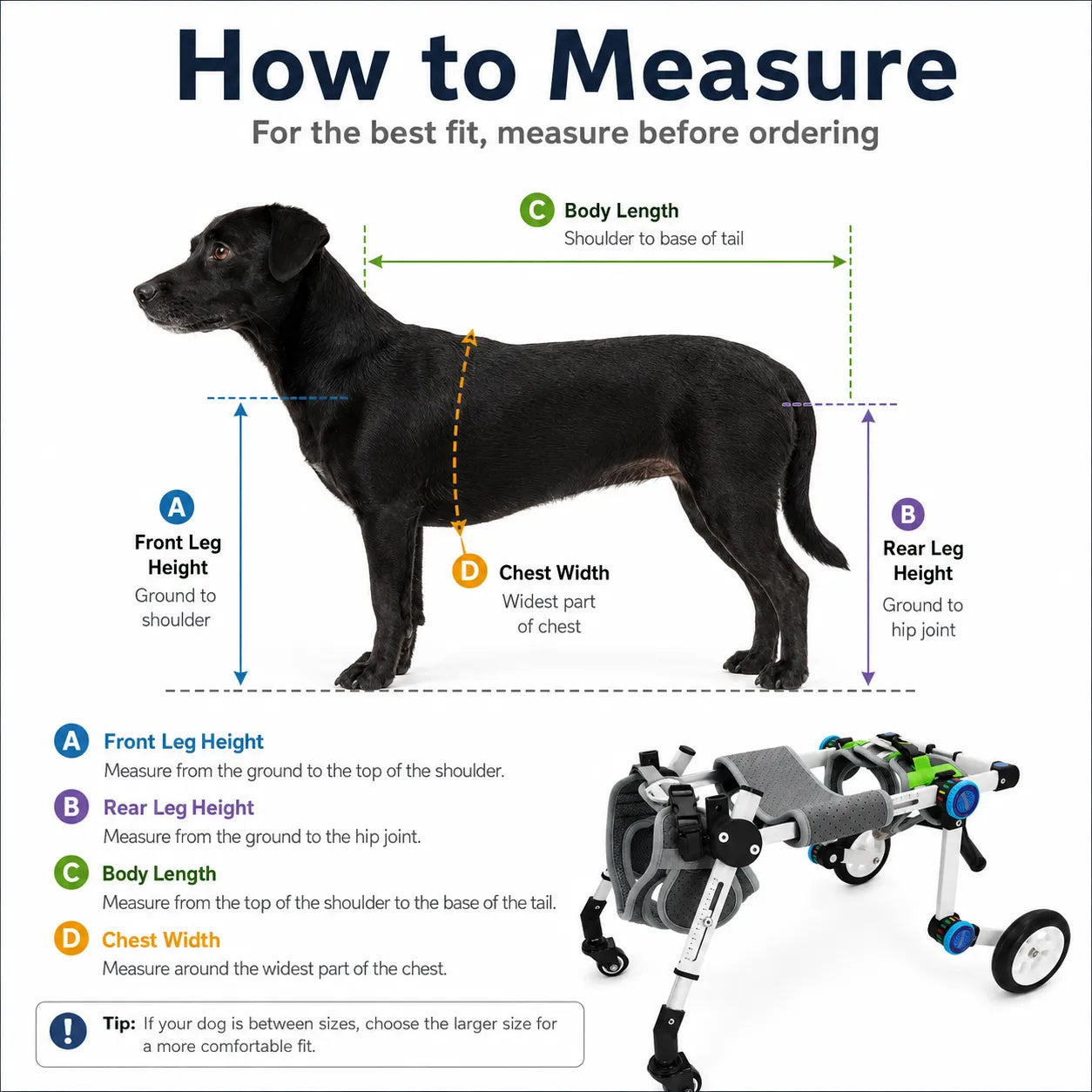 How to Measure

For the best fit, measure before ordering

C Body Length
Shoulder to base of tail

A Front Leg Height
Ground to shoulder

D Chest Width
Widest part of chest

B Rear Leg Height
Ground to hip joint

A Front Leg Height
Measure from the ground to the top of the shoulder.

B Rear Leg Height
Measure from the ground to the hip joint.

C Body Length
Measure from the top of the shoulder to the base of the tail.

D Chest Width
Measure around the widest part of the chest.

! Tip: If your dog is between sizes, choose the larger size for a more comfortable fit.